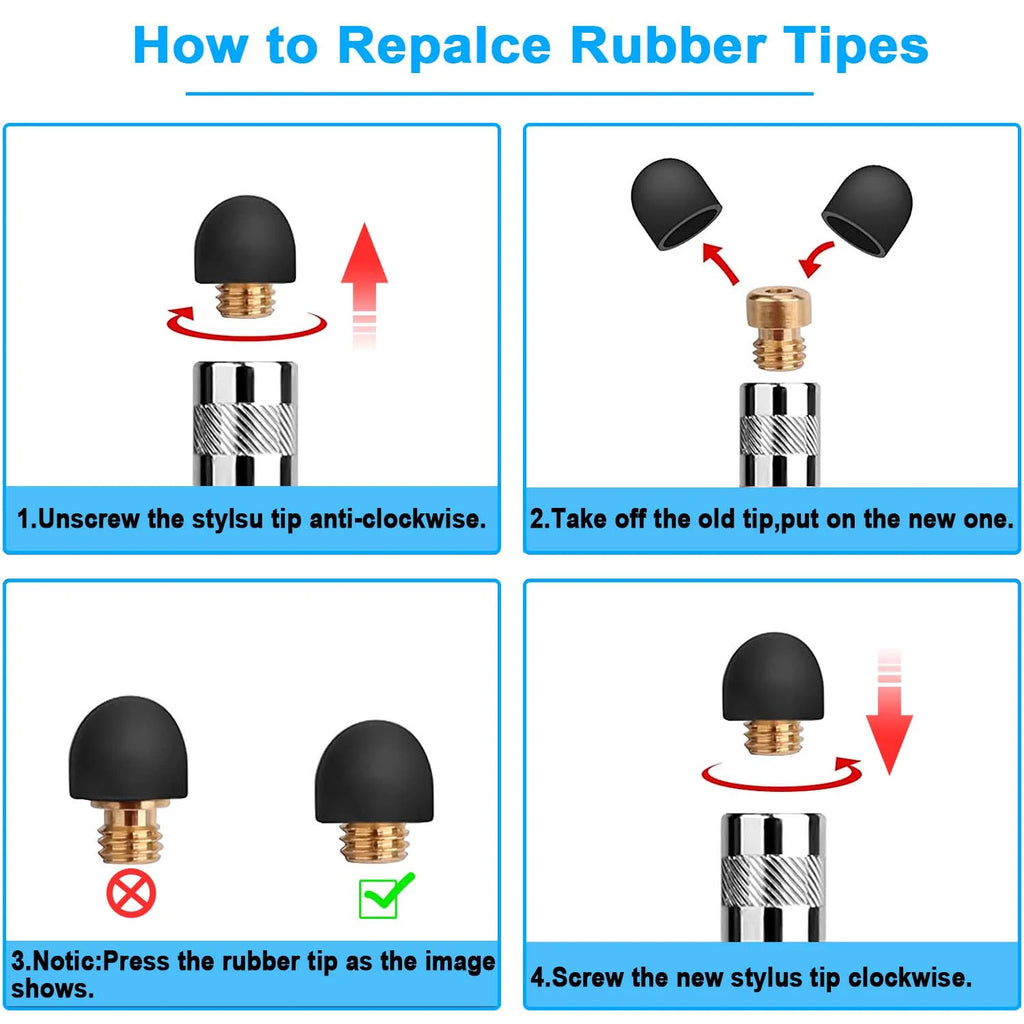 How to Repalce Rubber Tipes

1.Unscrew the stylsu tip anti-clockwise.

2.Take off the old tip,put on the new one.

3.Notic:Press the rubber tip as the image shows.

4.Screw the new stylus tip clockwise.