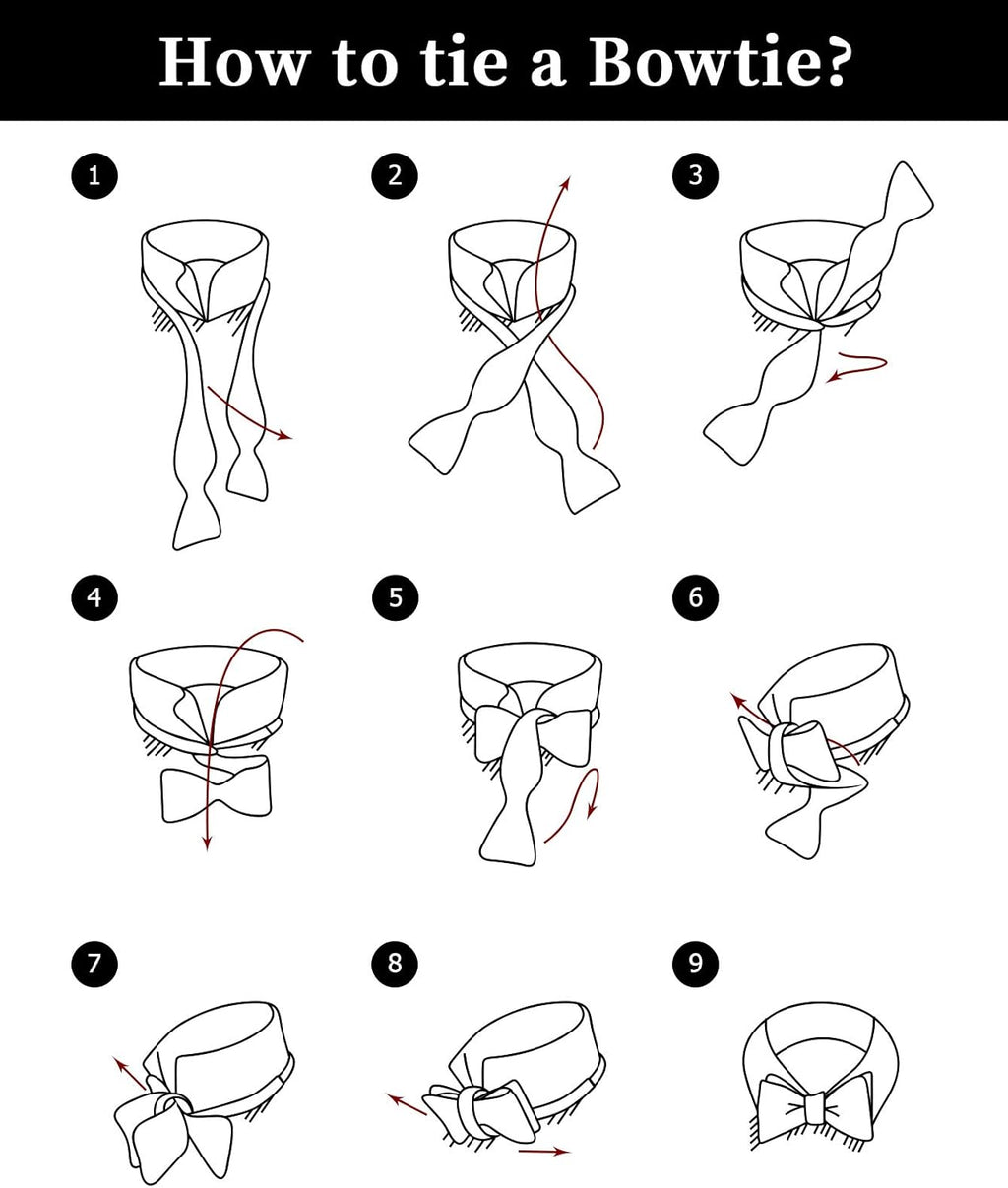 How to tie a Bowtie?

1

2

3

4

5

6

7

8

9